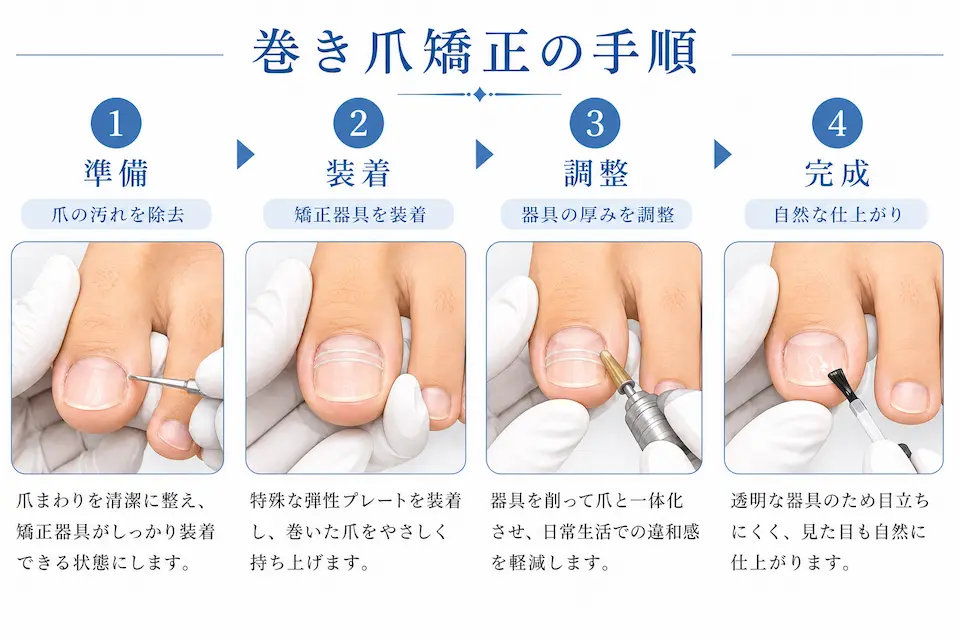 巻き爪矯正の手順

1
準備
爪の汚れを除去

爪まわりを清潔に整え、矯正器具がしっかり装着できる状態にします。

2
装着
矯正器具を装着

特殊な弾性プレートを装着し、巻いた爪をやさしく持ち上げます。

3
調整
器具の厚みを調整

器具を削って爪と一体化させ、日常生活での違和感を軽減します。

4
完成
自然な仕上がり

透明な器具のため目立ちにくく、見た目も自然に仕上がります。