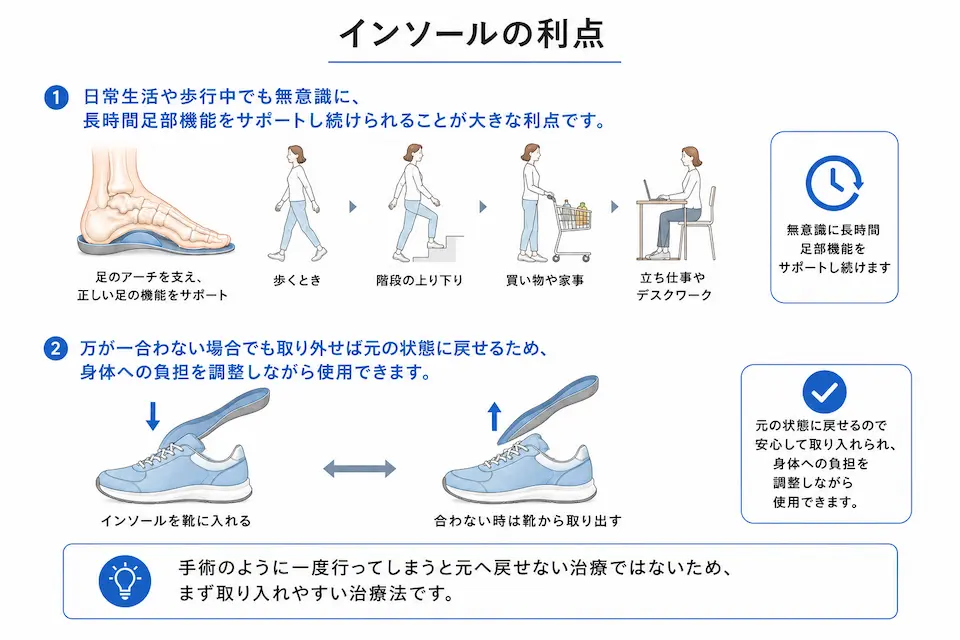 インソールの利点

1 日常生活や歩行中でも無意識に、長時間足部機能をサポートし続けられることが大きな利点です。

足のアーチを支え、正しい足の機能をサポート

歩くとき

階段の上り下り

買い物や家事

立ち仕事やデスクワーク

無意識に長時間足部機能をサポートし続けます

2 万が一合わない場合でも取り外せば元の状態に戻せるため、身体への負担を調整しながら使用できます。

インソールを靴に入れる

合わない時は靴から取り出す

元の状態に戻せるので安心して取り入れられ、身体への負担を調整しながら使用できます。

手術のように一度行ってしまうと元へ戻せない治療ではないため、まず取り入れやすい治療法です。