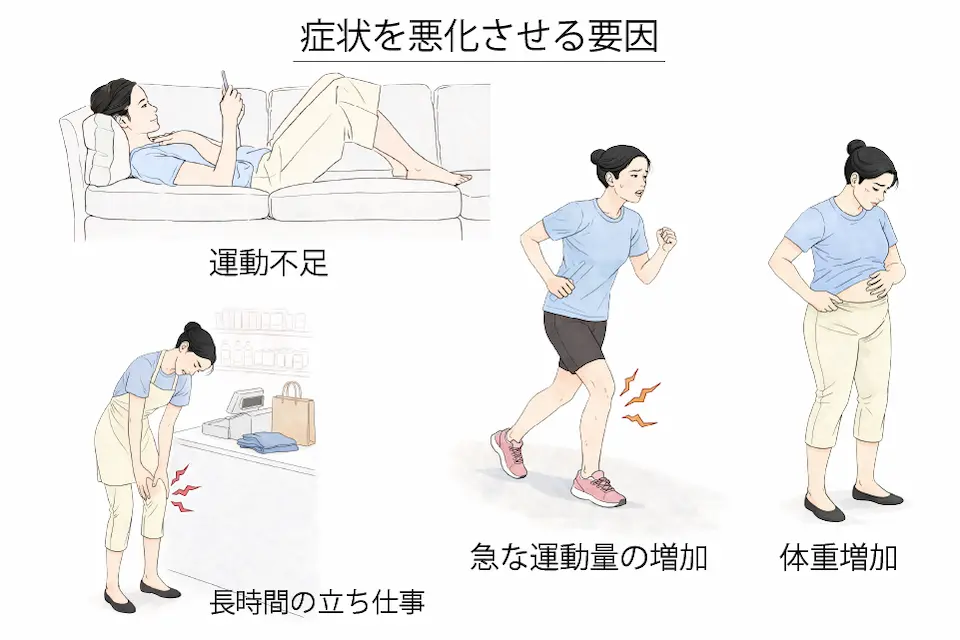 症状を悪化させる要因

運動不足

長時間の立ち仕事

急な運動量の増加

体重増加