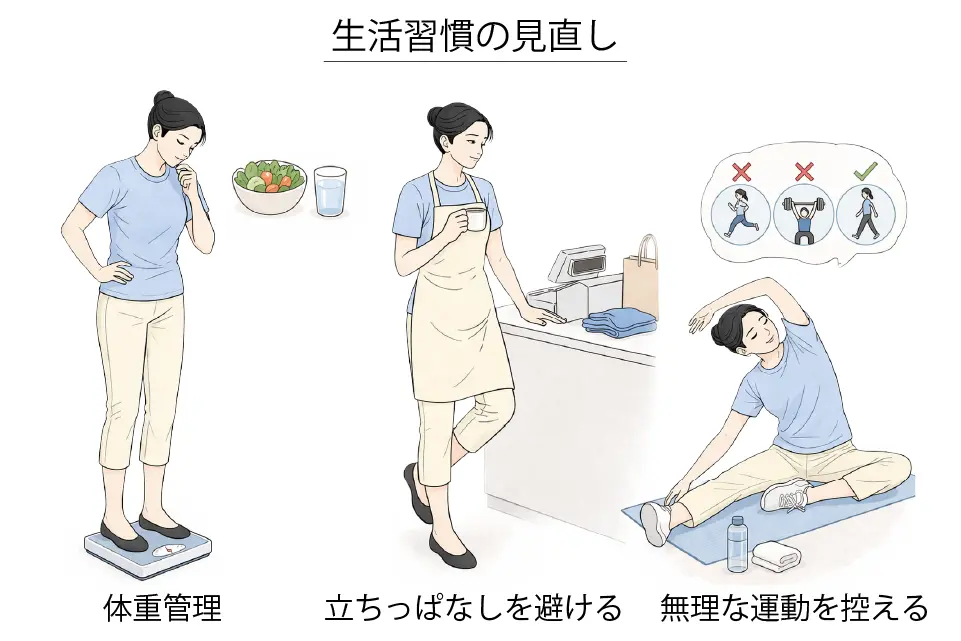 生活習慣の見直し

体重管理

立ちっぱなしを避ける

無理な運動を控える