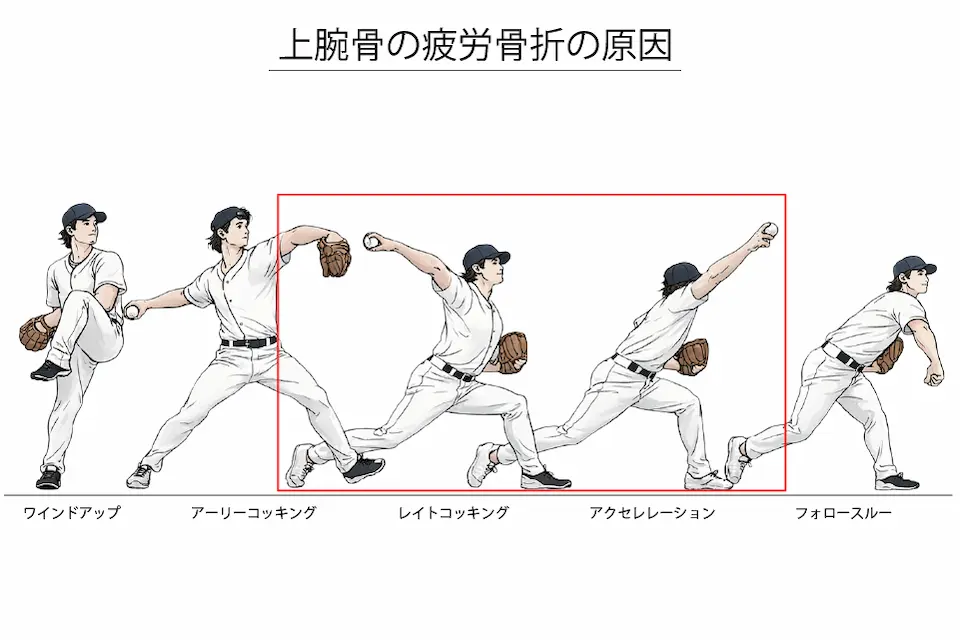 上腕骨の疲労骨折の原因

ワインドアップ

アーリーコッキング

レイトコッキング

アクセレレーション

フォロースルー