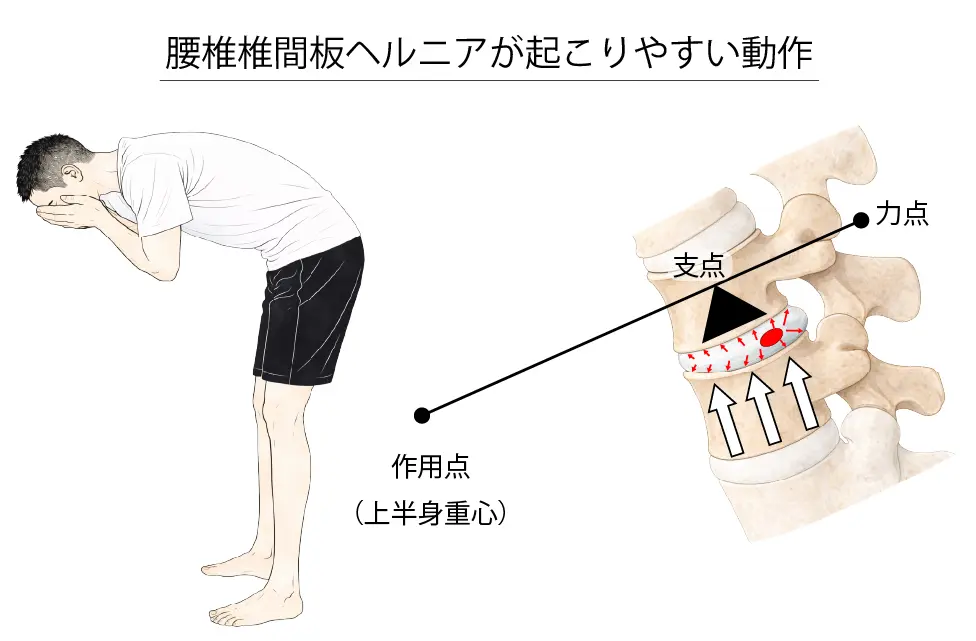 腰椎椎間板ヘルニアが起こりやすい動作

力点

支点

作用点
（上半身重心）