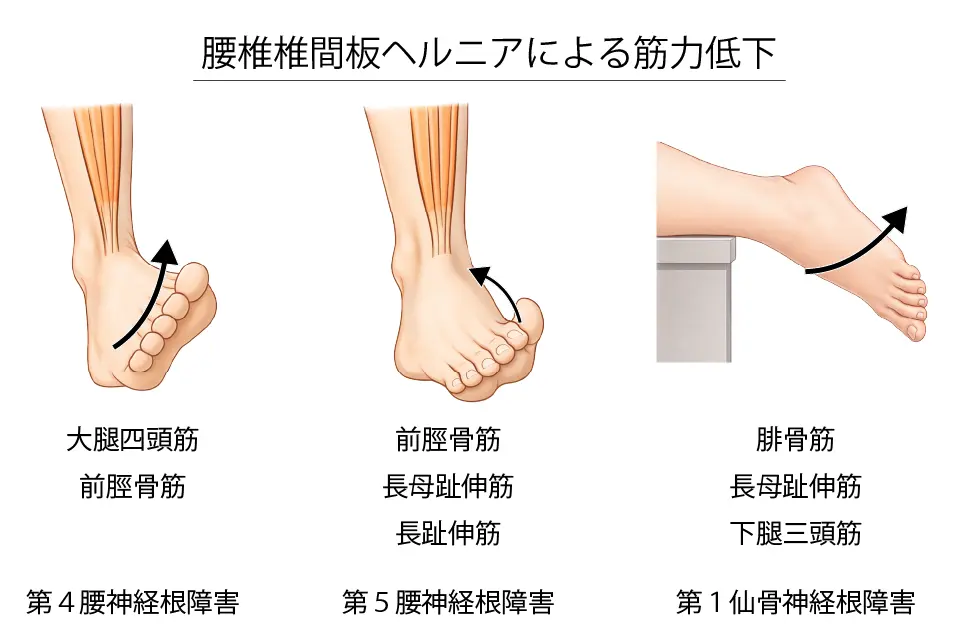 腰椎椎間板ヘルニアによる筋力低下

大腿四頭筋
前脛骨筋

第４腰神経根障害

前脛骨筋
長母趾伸筋
長趾伸筋

第５腰神経根障害

腓骨筋
長母趾伸筋
下腿三頭筋

第１仙骨神経根障害