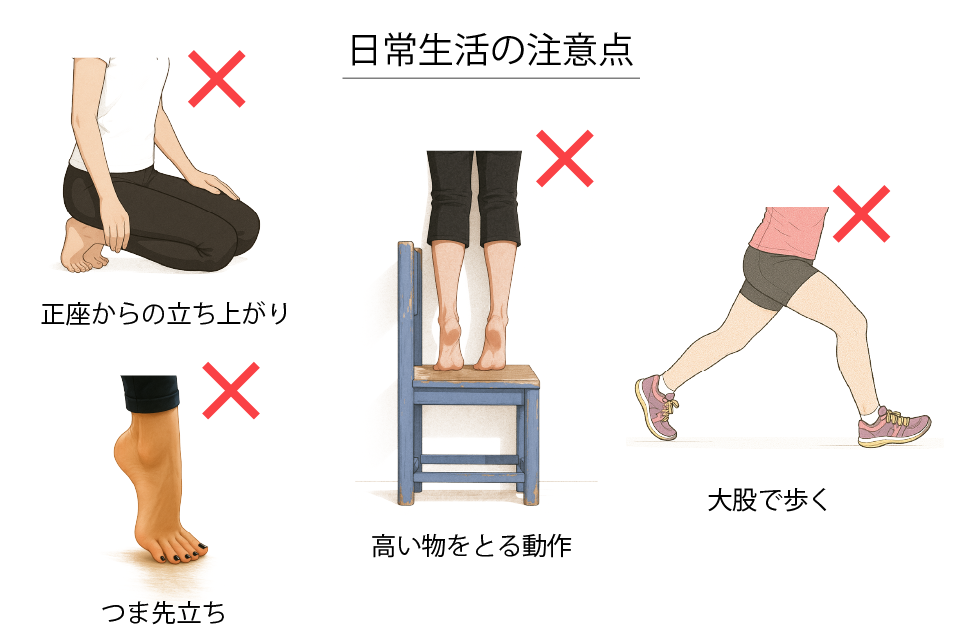 日常生活の注意点

正座からの立ち上がり

つま先立ち

高い物をとる動作

大股で歩く