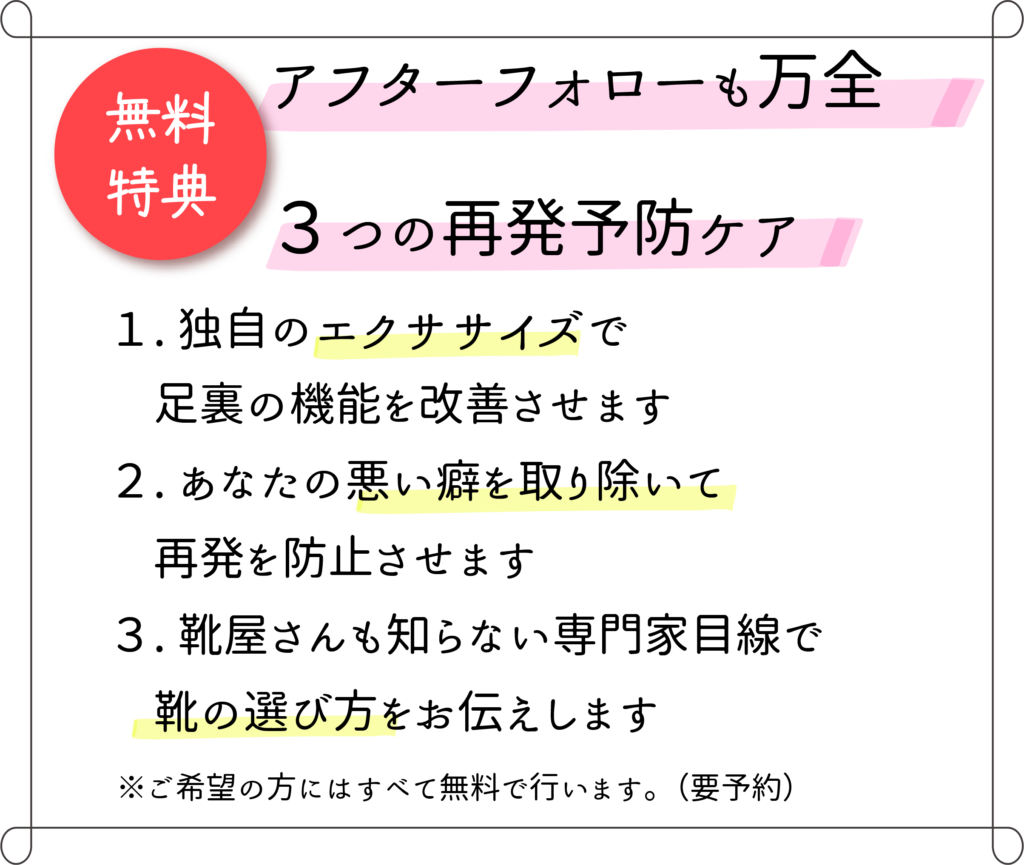 無料
特典

アフターフォローも万全

3つの再発予防ケア

1.独自のエクササイズで
足裏の機能を改善させます

2.あなたの悪い癖を取り除いて
再発を防止させます

3.靴屋さんも知らない専門家目線で
靴の選び方をお伝えします

※ご希望の方にはすべて無料で行います。(要予約)