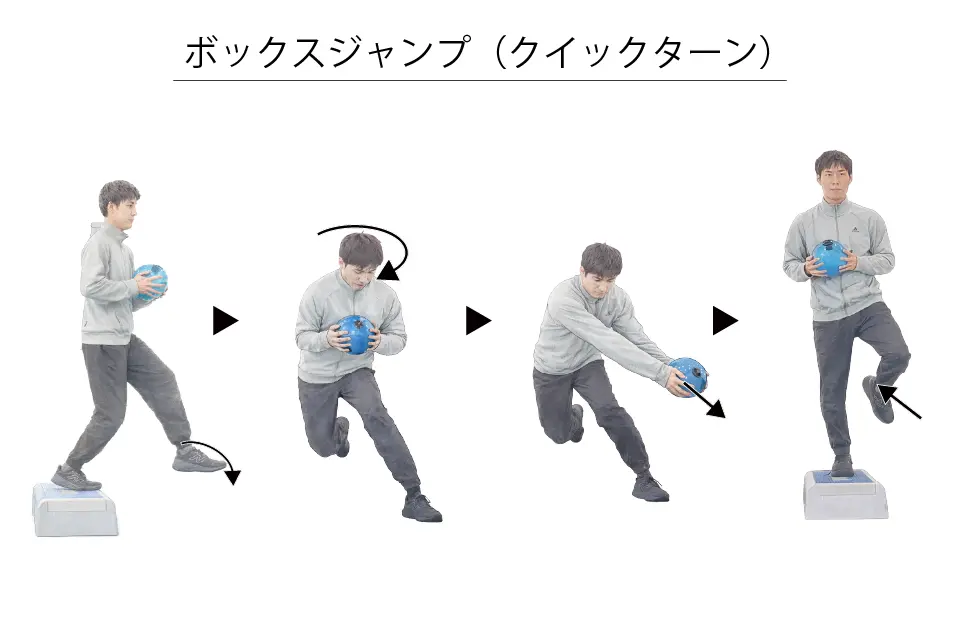 ボックスジャンプ（クイックターン）